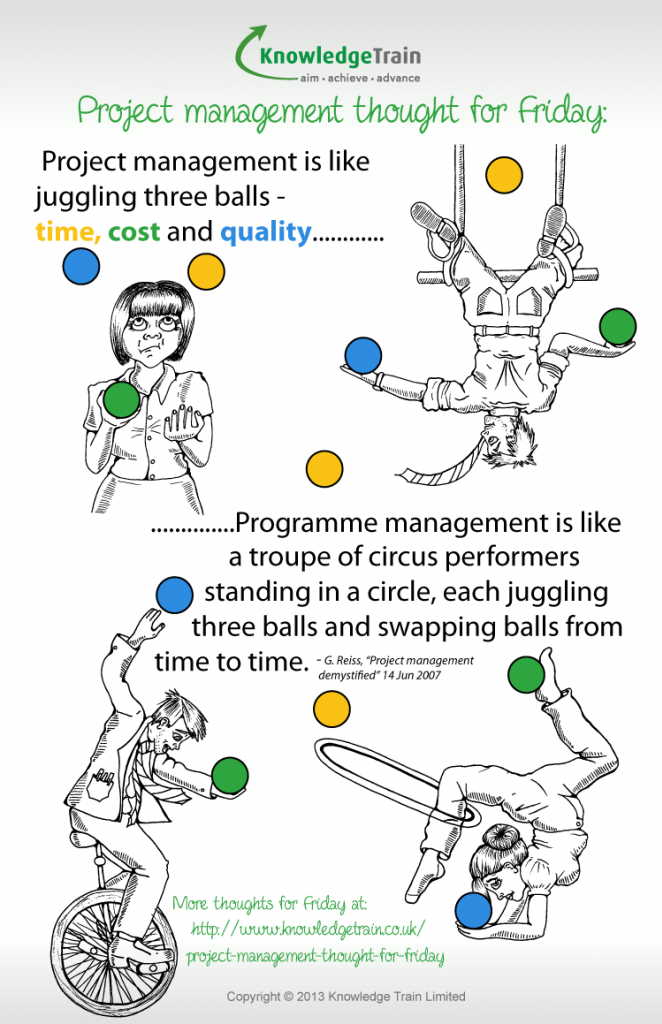 KnowledgeTrain
aim • achieve • advance

Project management thought for Friday:

Project management is like juggling three balls - time, cost and quality............

..............Programme management is like a troupe of circus performers standing in a circle, each juggling three balls and swapping balls from time to time. - G. Reiss, "Project management demystified" 14 Jun 2007

More thoughts for Friday at: http://www.knowledgetrain.co.uk/project-management-thought-for-friday

Copyright © 2013 Knowledge Train Limited